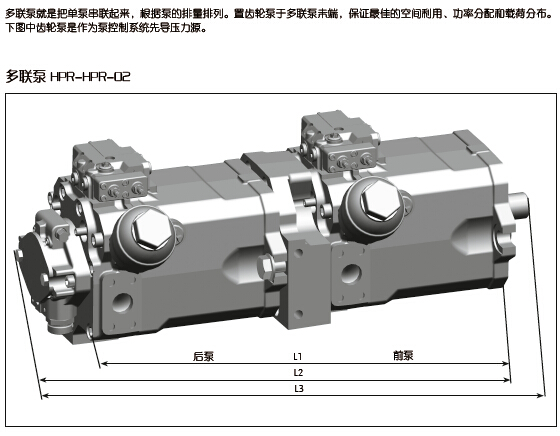 多联泵就是把单泵串联起来，根据泵的排量排列。置齿轮泵于多联泵末端，保证最佳的空间利用、功率分配和载荷分布。下图中齿轮泵是作为泵控制系统先导压力源。

多联泵 HPR-HPR-02

后泵
L1
前泵
L2
L3